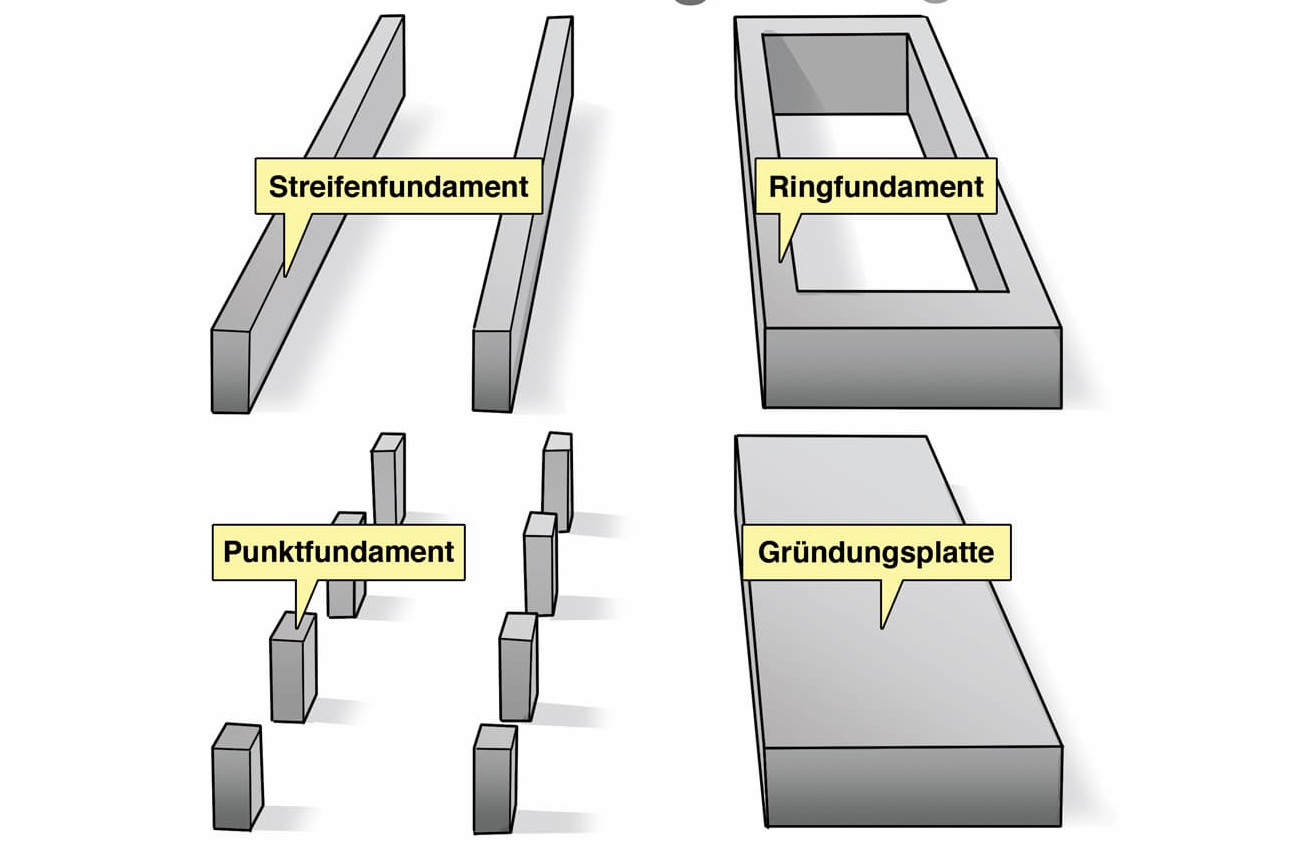 Streifenfundament

Ringfundament

Punktfundament

Gründungsplatte